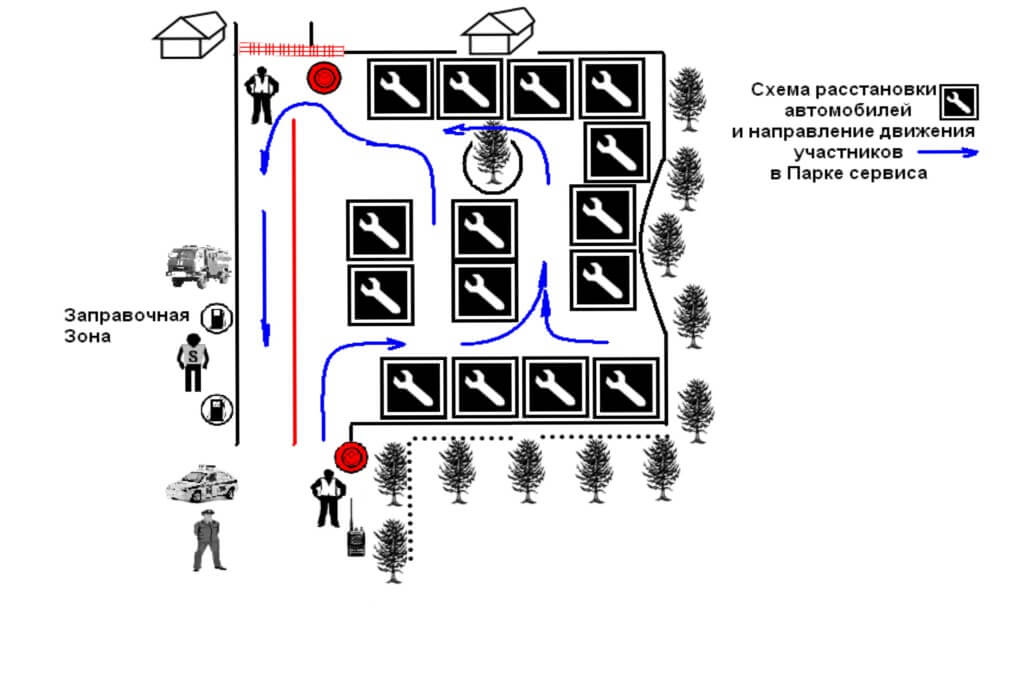 Схема расстановки автомобилей и направление движения участников в Парке сервиса

Заправочная Зона

S